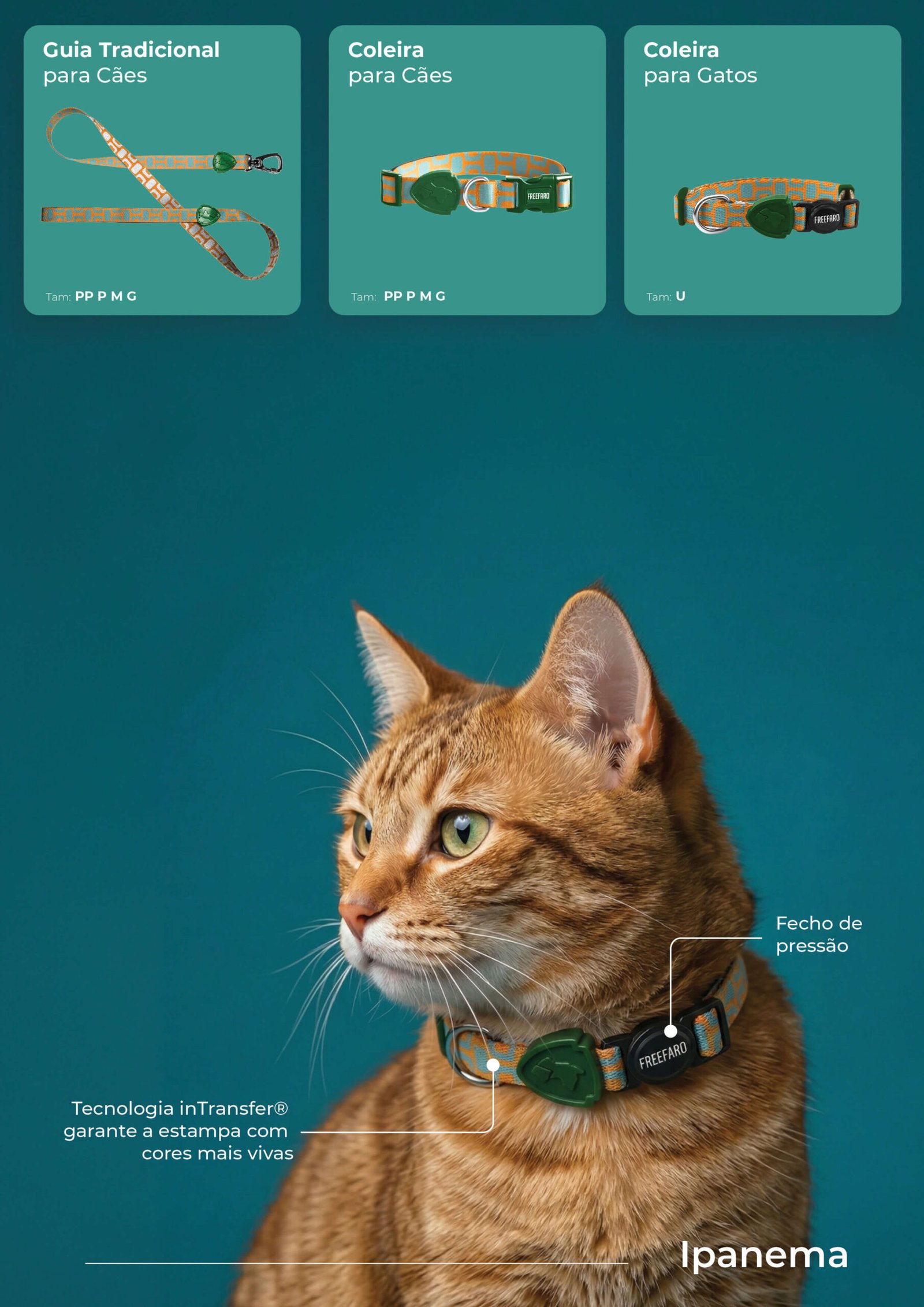 Guia Tradicional
para Cães

Tam: PP P M G

Coleira
para Cães

FREEFARO

Tam: PP P M G

Coleira
para Gatos

FREEFARO

Tam: U

Fecho de pressão

FREEFARO

Tecnologia inTransfer® garante a estampa com cores mais vivas

Ipanema